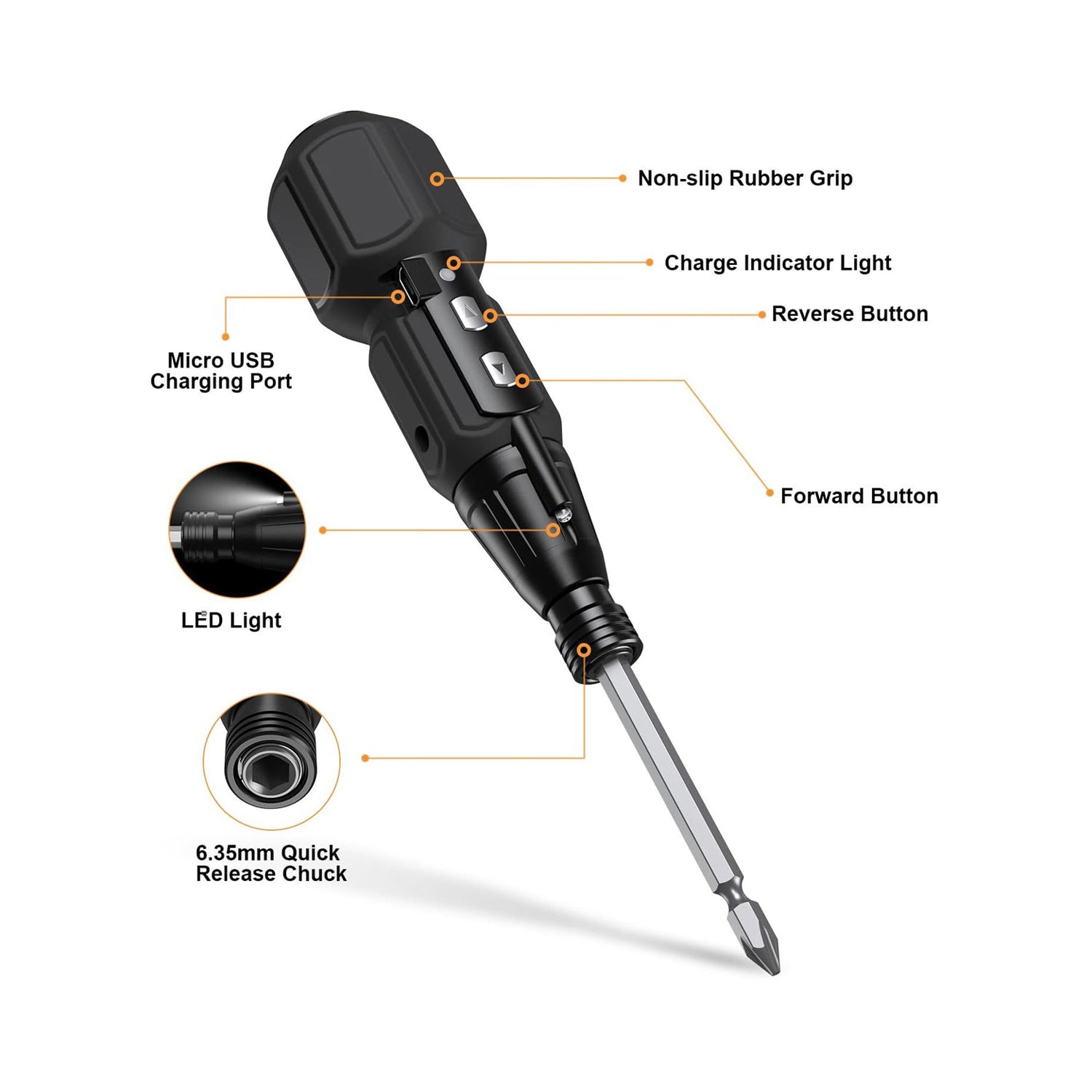 Non-slip Rubber Grip

Charge Indicator Light

Reverse Button

Micro USB Charging Port

Forward Button

LED Light

6.35mm Quick Release Chuck